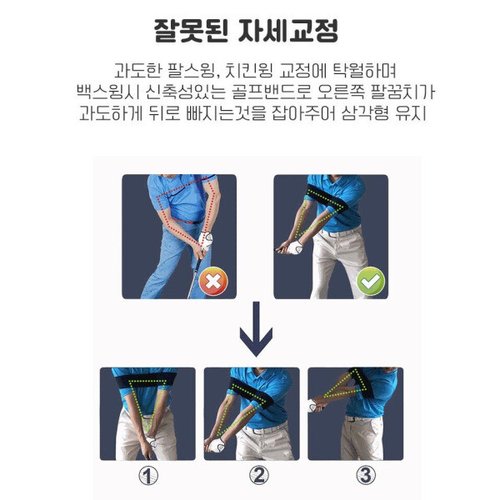 잘못된 자세교정

과도한 팔스윙, 치킨윙 교정에 탁월하며
백스윙시 신축성있는 골프밴드로 오른쪽 팔꿈치가
과도하게 뒤로 빠지는것을 잡아주어 삼각형 유지

①

②

③