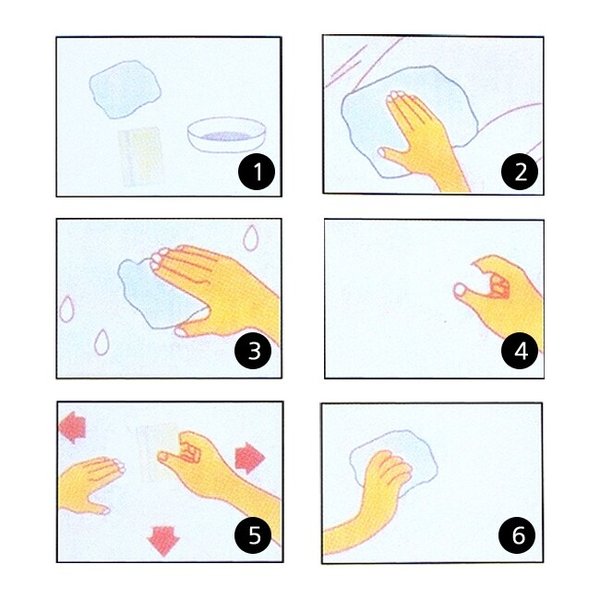 1

2

3

4

5

6